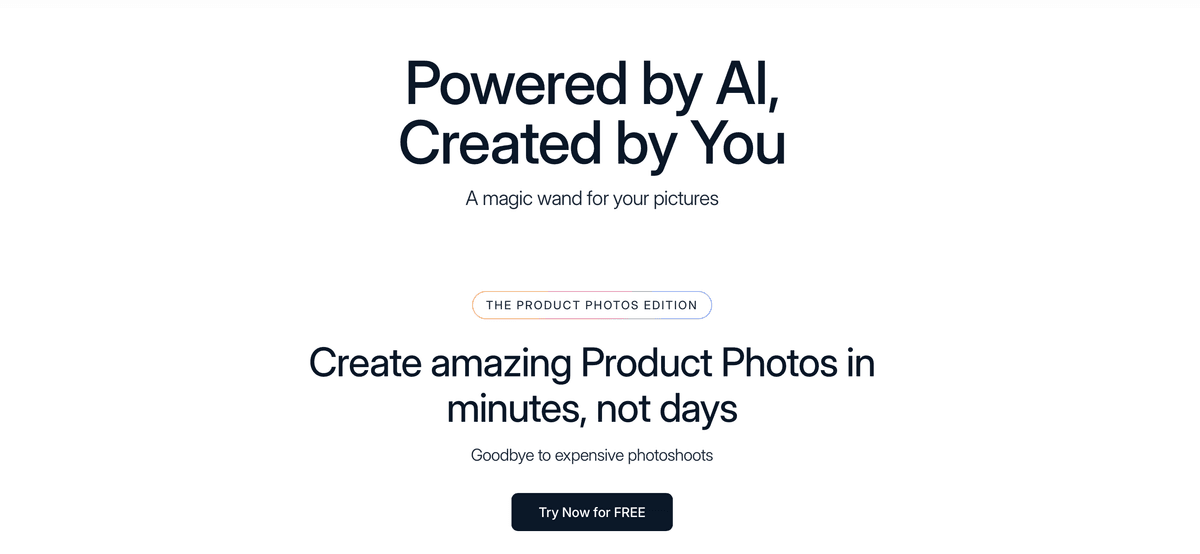 Powered by AI, Created by You

A magic wand for your pictures

THE PRODUCT PHOTOS EDITION

Create amazing Product Photos in minutes, not days

Goodbye to expensive photoshoots

Try Now for FREE